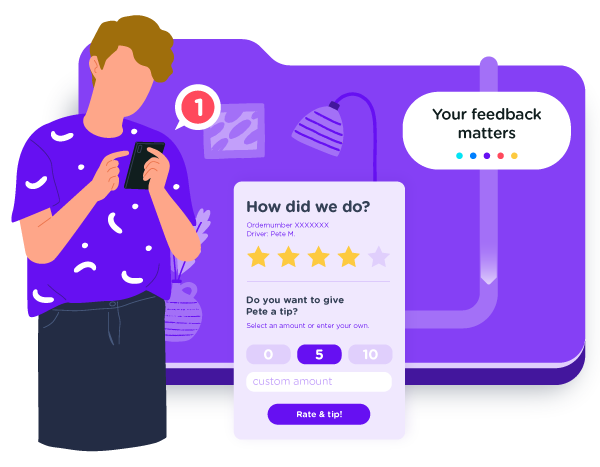 1

Your feedback matters

How did we do?

Ordernumber XXXXXXX
Driver: Pete M.

Do you want to give Pete a tip?

Select an amount or enter your own.

0 5 10

custom amount

Rate & tip!