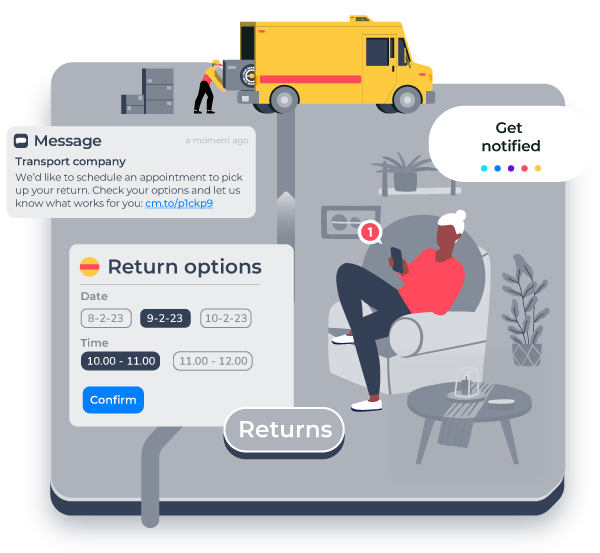 Message
a moment ago
Transport company
We'd like to schedule an appointment to pick up your return. Check your options and let us know what works for you: cm.to/p1ckp9

Get notified

1

Return options
Date
8-2-23
9-2-23
10-2-23
Time
10.00 - 11.00
11.00 - 12.00
Confirm

Returns