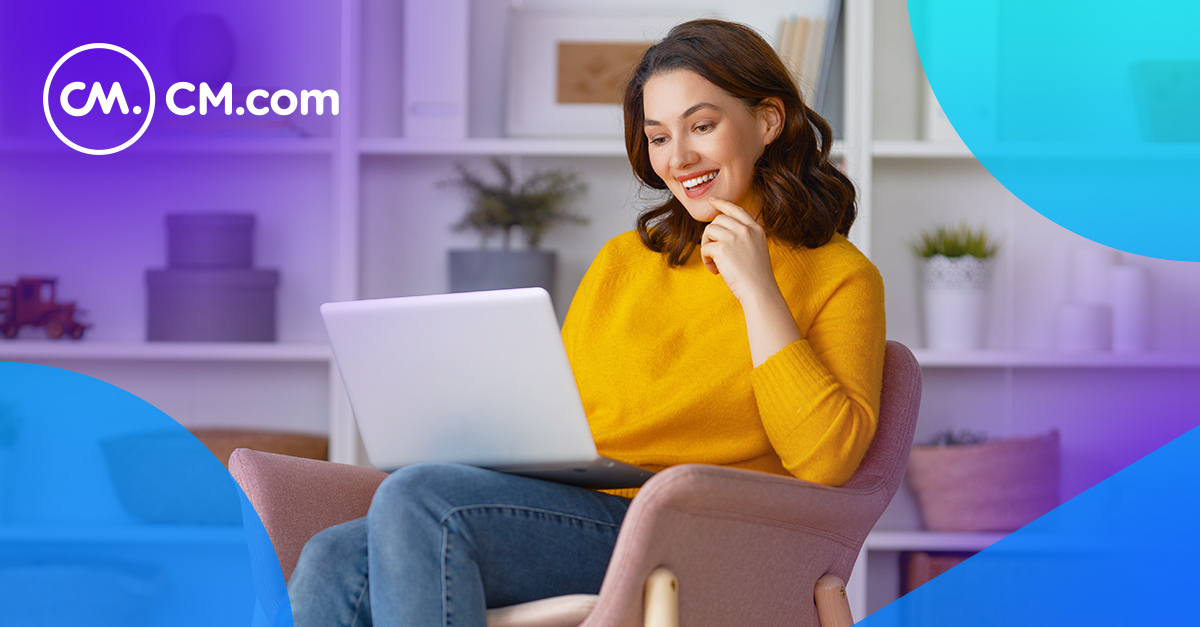 CM. CM.com