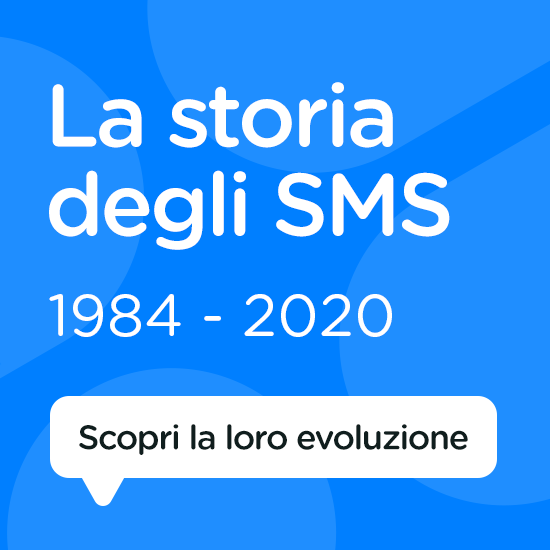 La storia degli SMS

1984 - 2020

Scopri la loro evoluzione