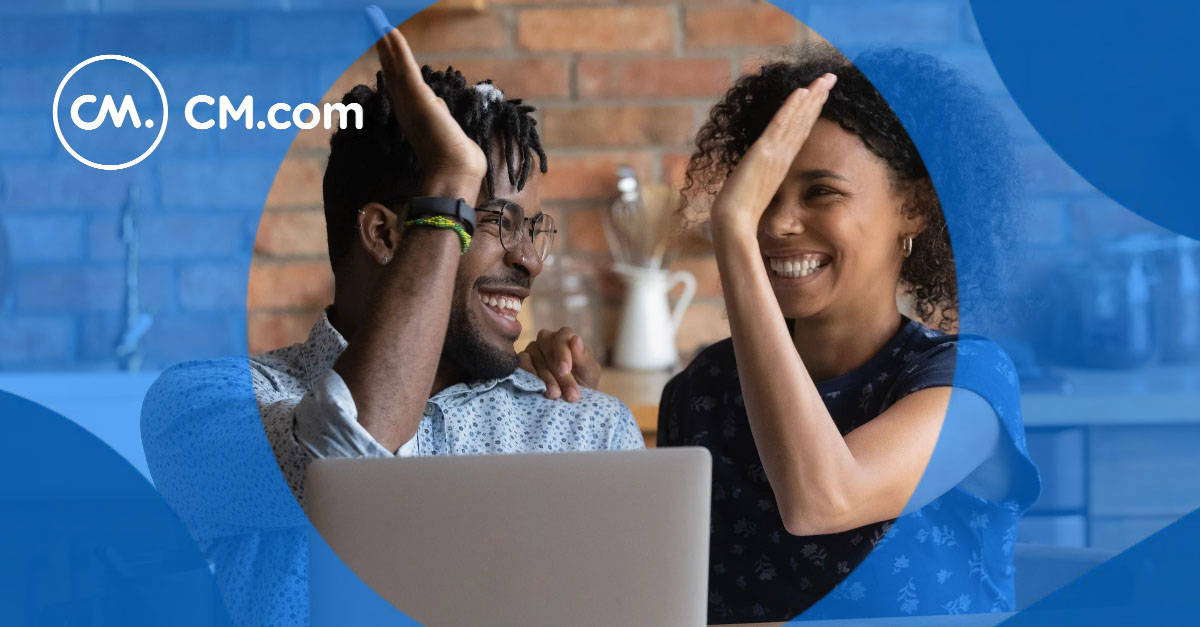 CM. CM.com